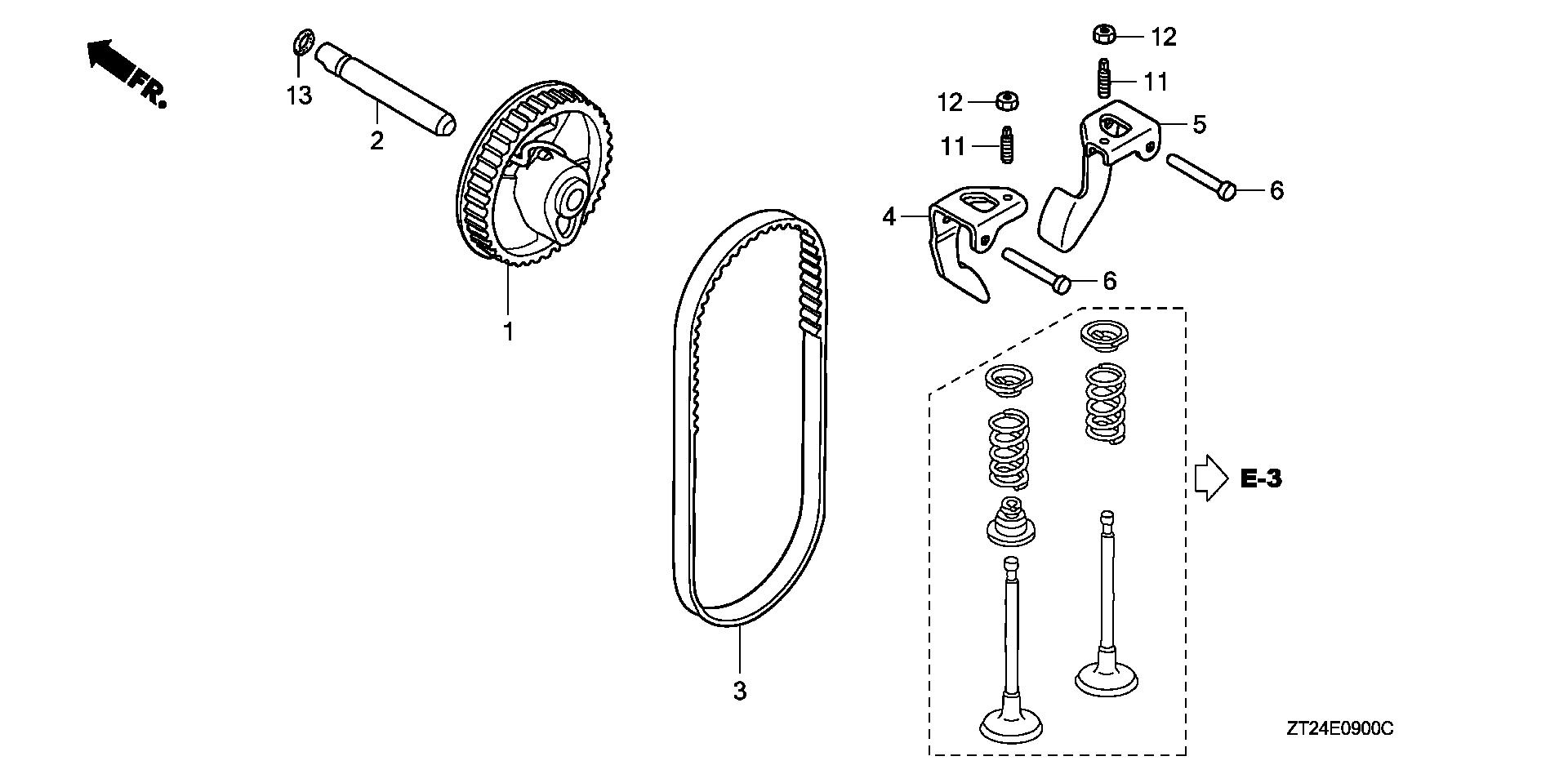 FR.

13

2

1

3

12

11

12

11

5

6

4

6

E-3

ZT24E0900C